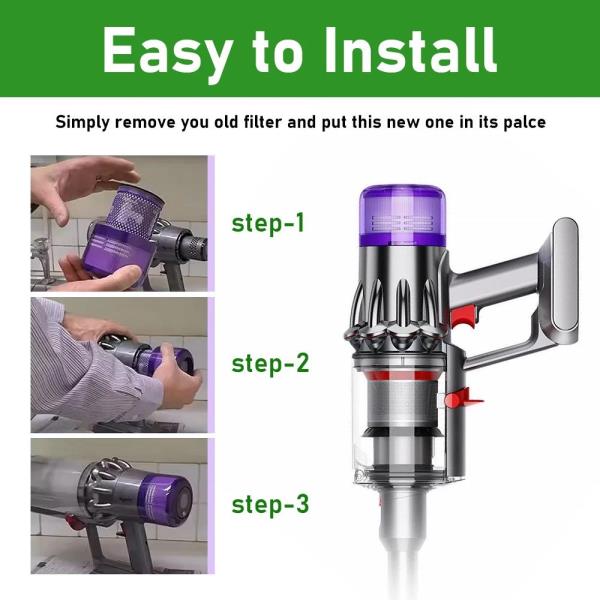 Easy to Install

Simply remove you old filter and put this new one in its palce

step-1

step-2

step-3