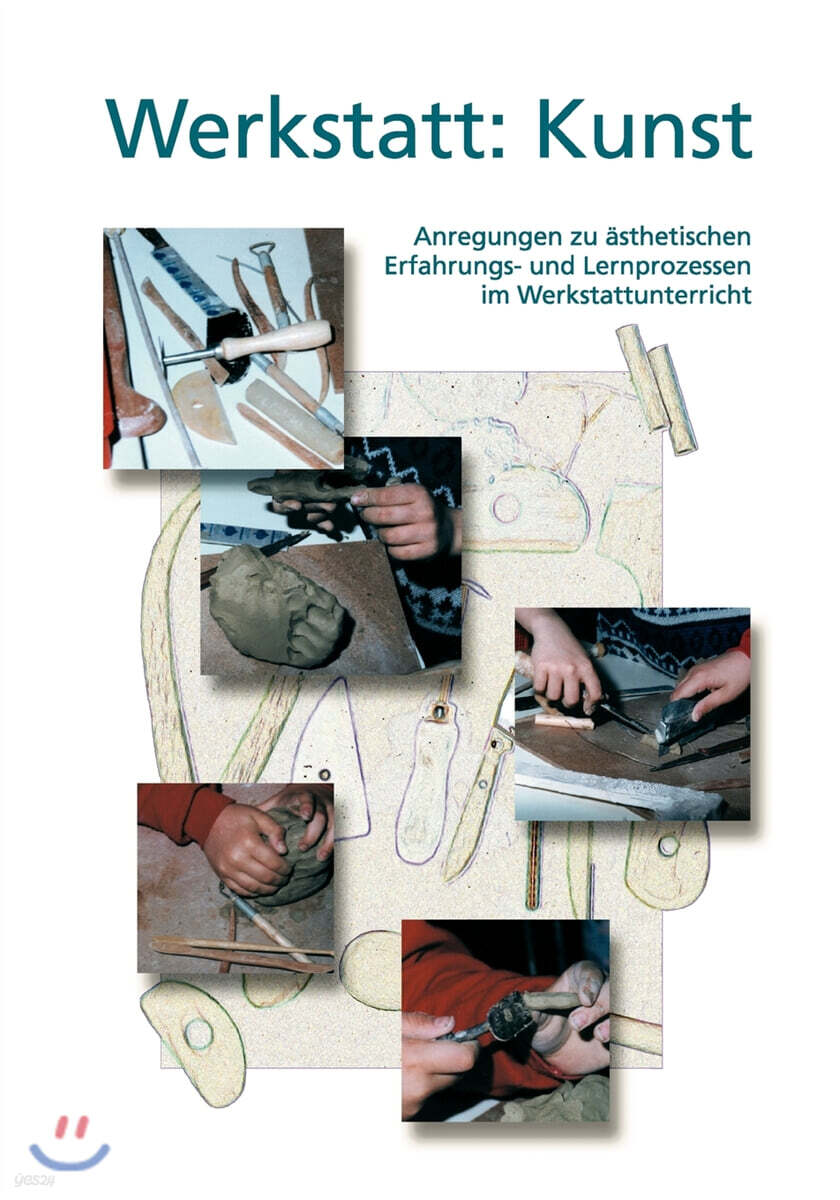 Werkstatt: Kunst

Anregungen zu ästhetischen Erfahrungs- und Lernprozessen im Werkstattunterricht

yes24