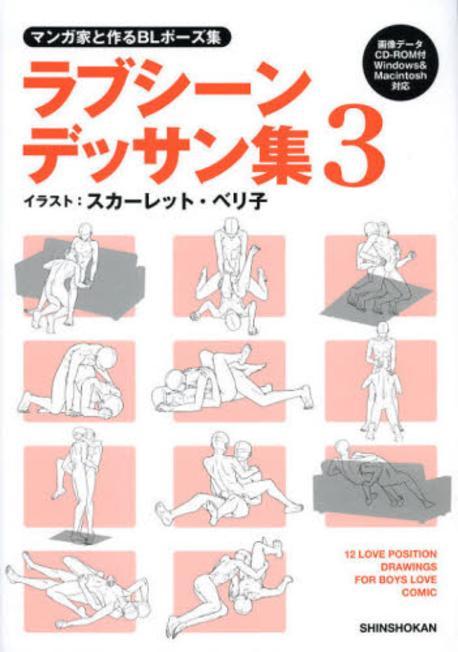 マンガ家と作るBLポーズ集

画像データ
CD-ROM付
Windows&
Macintosh
対応

ラブシーン
デッサン集 3

イラスト：スカーレット・ベリ子

12 LOVE POSITION DRAWINGS FOR BOYS LOVE COMIC

SHINSHOKAN