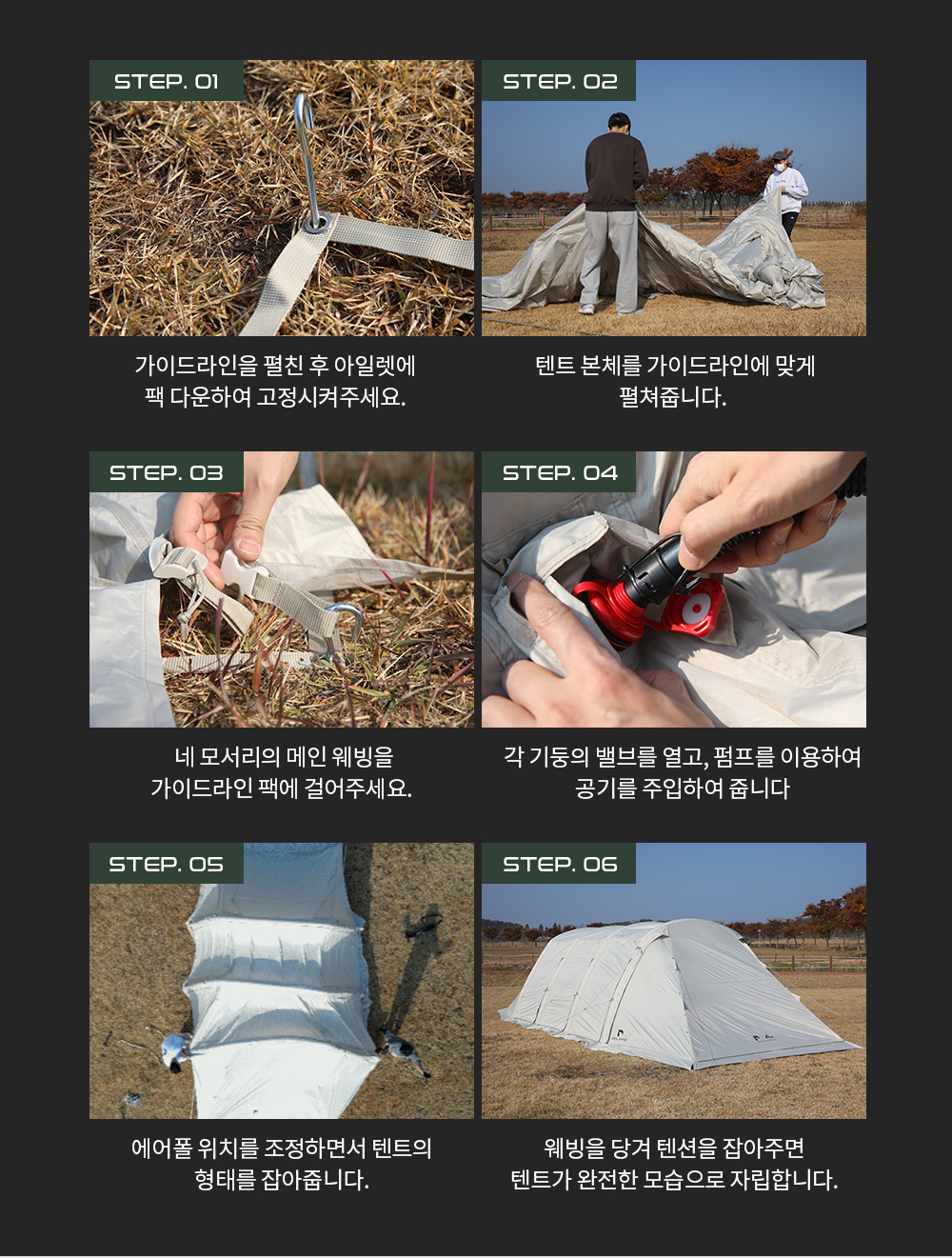 STEP. 01

가이드라인을 펼친 후 아일렛에 팩 다운하여 고정시켜주세요.

STEP. 02

텐트 본체를 가이드라인에 맞게 펼쳐줍니다.

STEP. 03

네 모서리의 메인 웨빙을 가이드라인 팩에 걸어주세요.

STEP. 04

각 기둥의 밸브를 열고, 펌프를 이용하여 공기를 주입하여 줍니다

STEP. 05

에어폴 위치를 조정하면서 텐트의 형태를 잡아줍니다.

STEP. 06

웨빙을 당겨 텐션을 잡아주면 텐트가 완전한 모습으로 자립합니다.