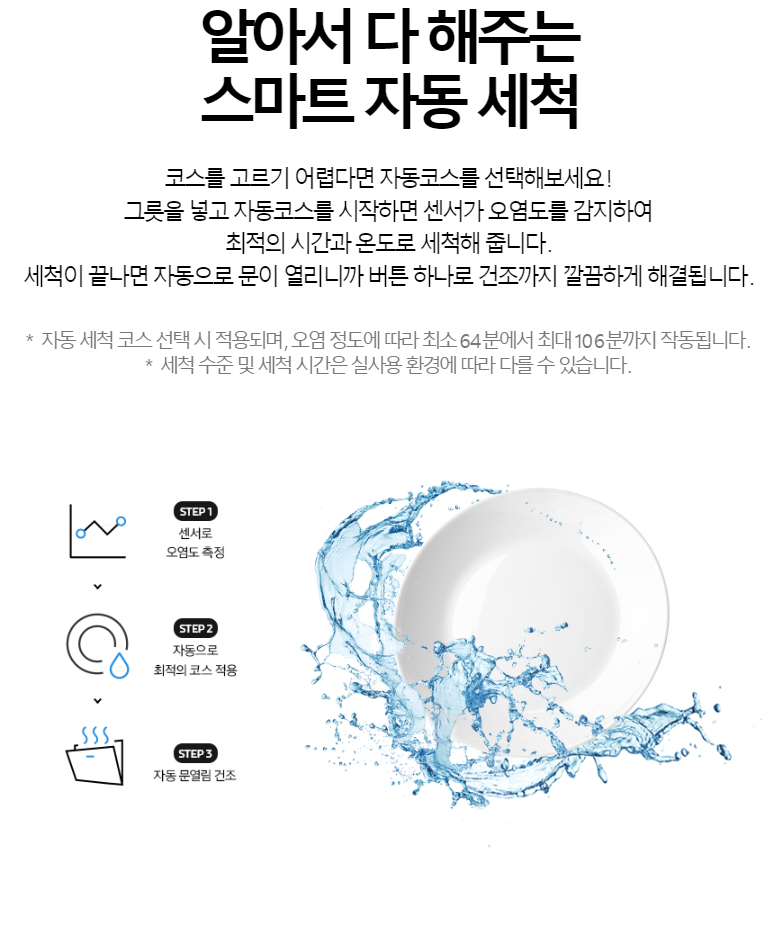 알아서 다 해주는
스마트 자동 세척

코스를 고르기 어렵다면 자동코스를 선택해보세요!
그릇을 넣고 자동코스를 시작하면 센서가 오염도를 감지하여
최적의 시간과 온도로 세척해 줍니다.
세척이 끝나면 자동으로 문이 열리니까 버튼 하나로 건조까지 깔끔하게 해결됩니다.

* 자동 세척 코스 선택 시 적용되며, 오염 정도에 따라 최소 64분에서 최대 106분까지 작동됩니다.
* 세척 수준 및 세척 시간은 실사용 환경에 따라 다를 수 있습니다.

STEP 1
센서로
오염도 측정

STEP 2
자동으로
최적의 코스 적용

STEP 3
자동 문열림 건조